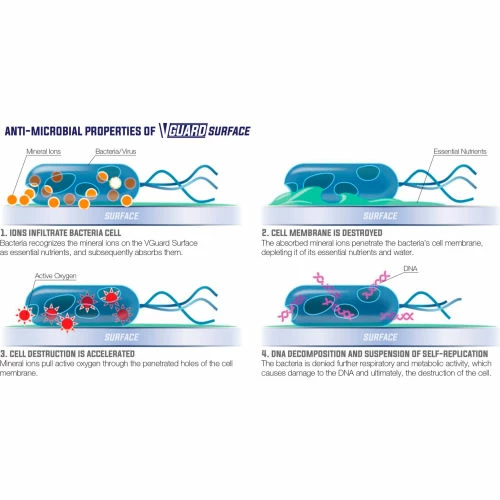 ANTI-MICROBIAL PROPERTIES OF VGUARD SURFACE

Mineral Ions
Bacteria/Virus
SURFACE

1. IONS INFILTRATE BACTERIA CELL
Bacteria recognizes the mineral ions on the VGuard Surface as essential nutrients, and subsequently absorbs them.

Essential Nutrients
SURFACE

2. CELL MEMBRANE IS DESTROYED
The absorbed mineral ions penetrate the bacteria's cell membrane, depleting it of its essential nutrients and water.

Active Oxygen
SURFACE

3. CELL DESTRUCTION IS ACCELERATED
Mineral ions pull active oxygen through the penetrated holes of the cell membrane.

DNA
SURFACE

4. DNA DECOMPOSITION AND SUSPENSION OF SELF-REPLICATION
The bacteria is denied further respiratory and metabolic activity, which causes damage to the DNA and ultimately, the destruction of the cell.